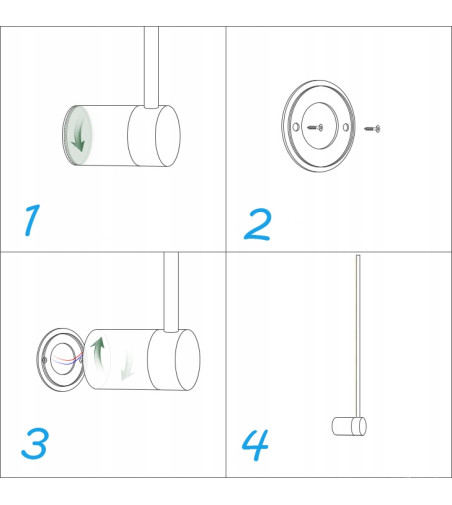 1

2

3

4