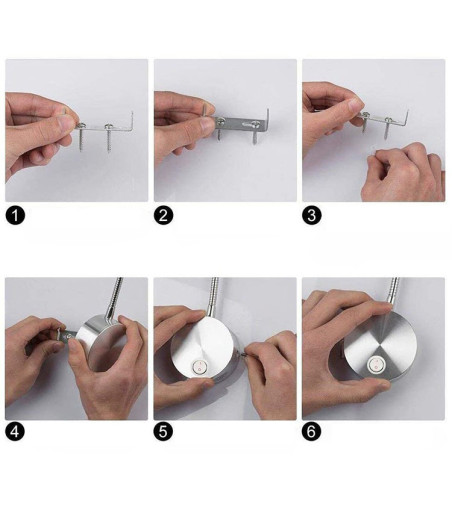 1

2

3

4

5

6